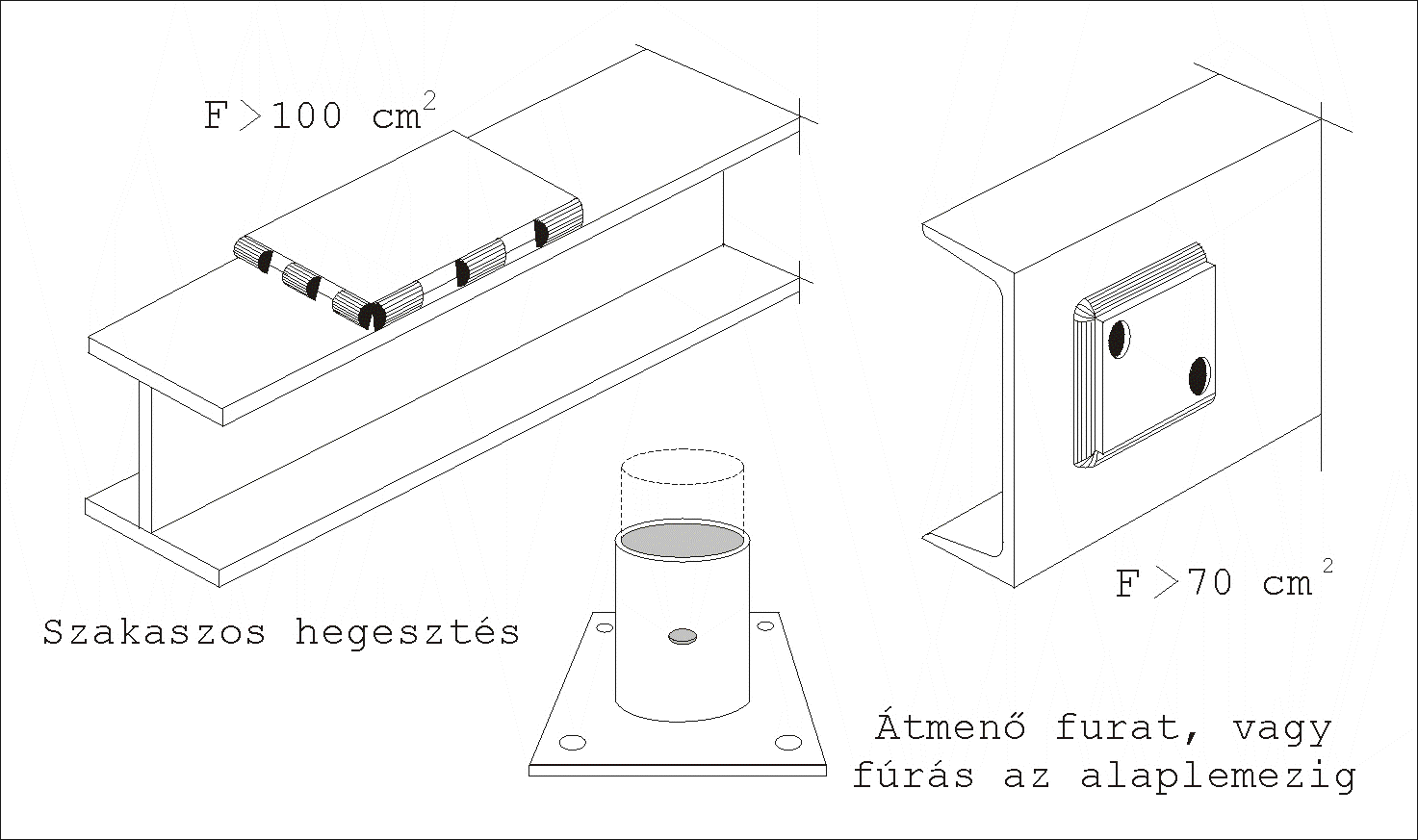 $F > 100\ cm^2$

Szakaszos hegesztés

$F > 70\ cm^2$

Átmenő furat, vagy fúrás az alaplemezig