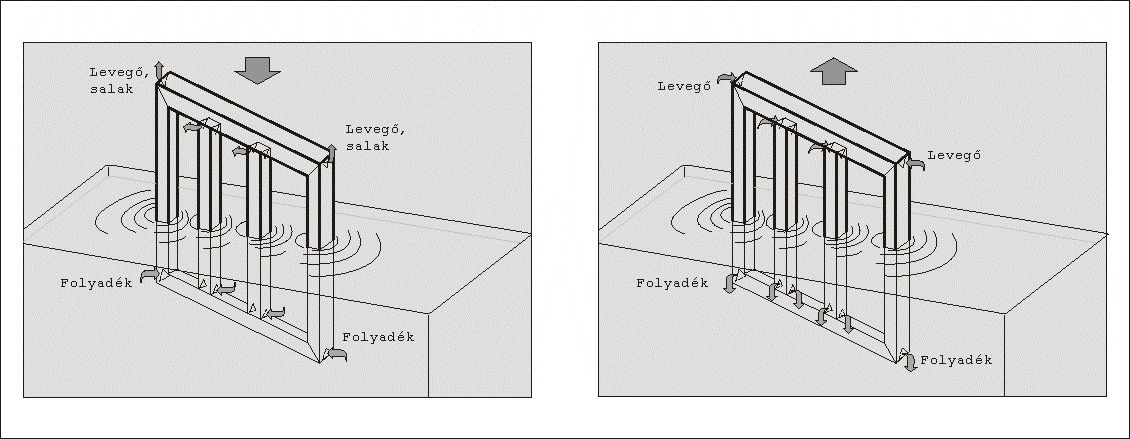 Levegő, salak

Levegő, salak

Folyadék

Folyadék

Levegő

Levegő

Folyadék

Folyadék